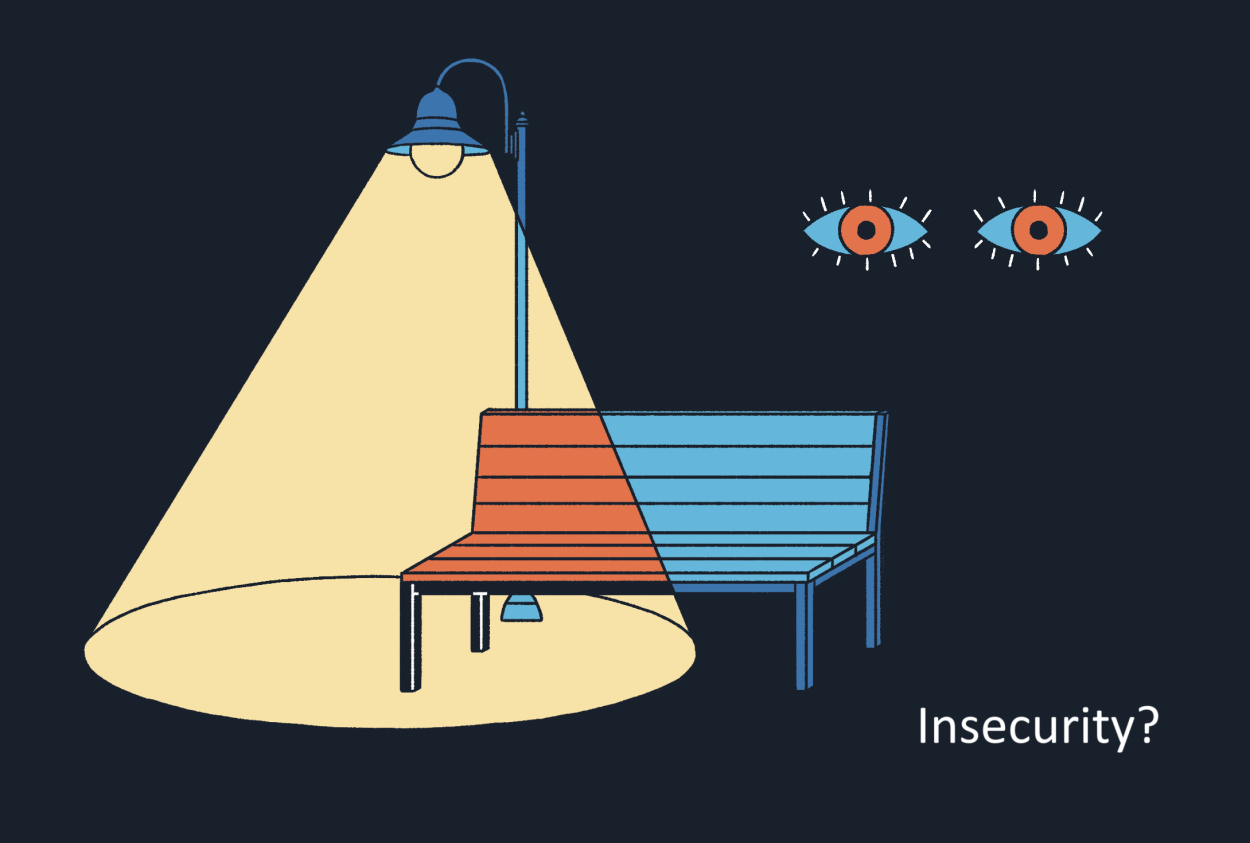 Insecurity?