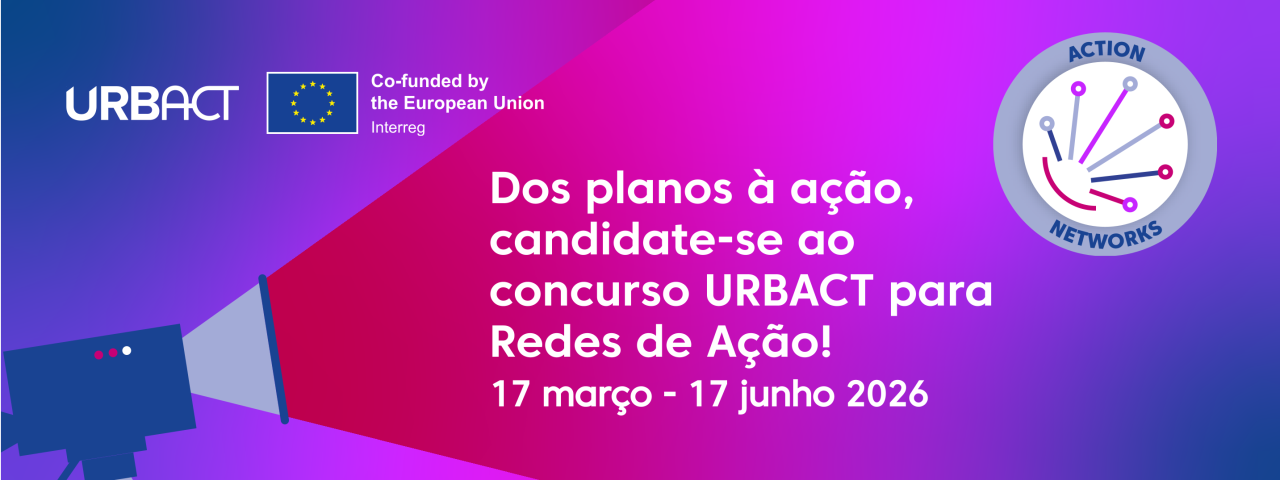 URBACT

Co-funded by the European Union
Interreg

ACTION NETWORKS

Dos planos à ação, candidate-se ao concurso URBACT para Redes de Ação!
17 março - 17 junho 2026